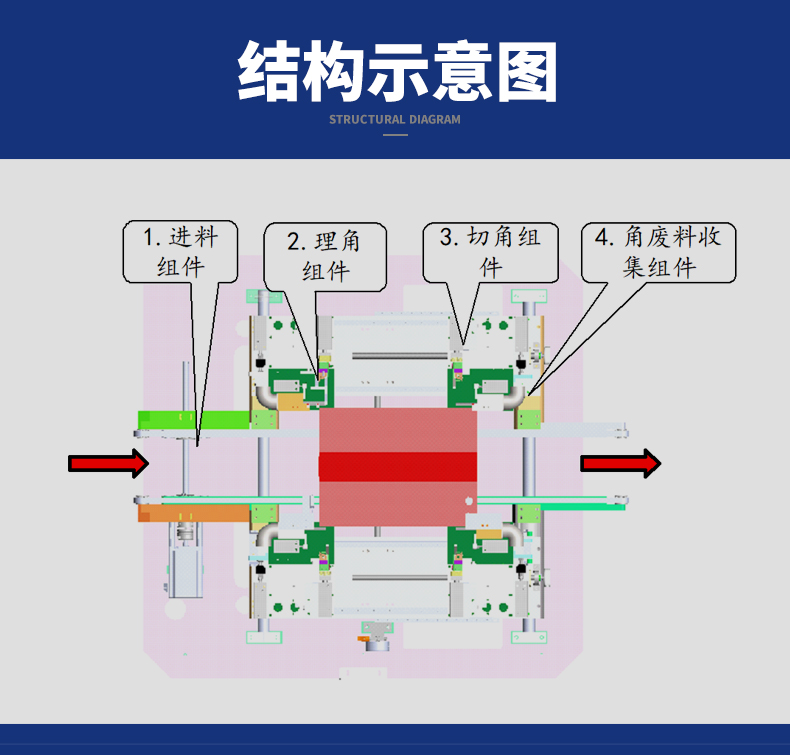 结构示意图

STRUCTURAL DIAGRAM

1. 进料组件

2. 理角组件

3. 切角组件

4. 角废料收集组件